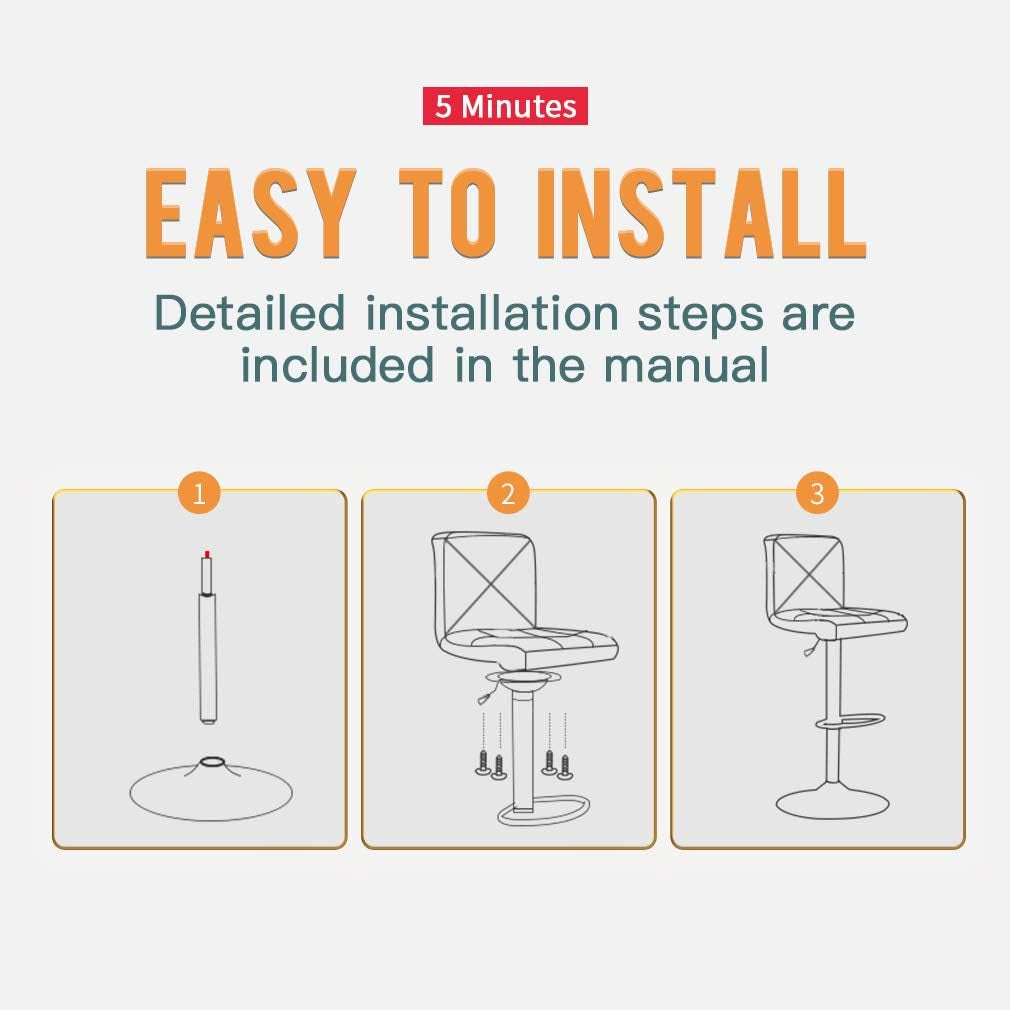 5 Minutes

EASY TO INSTALL

Detailed installation steps are included in the manual

1

2

3