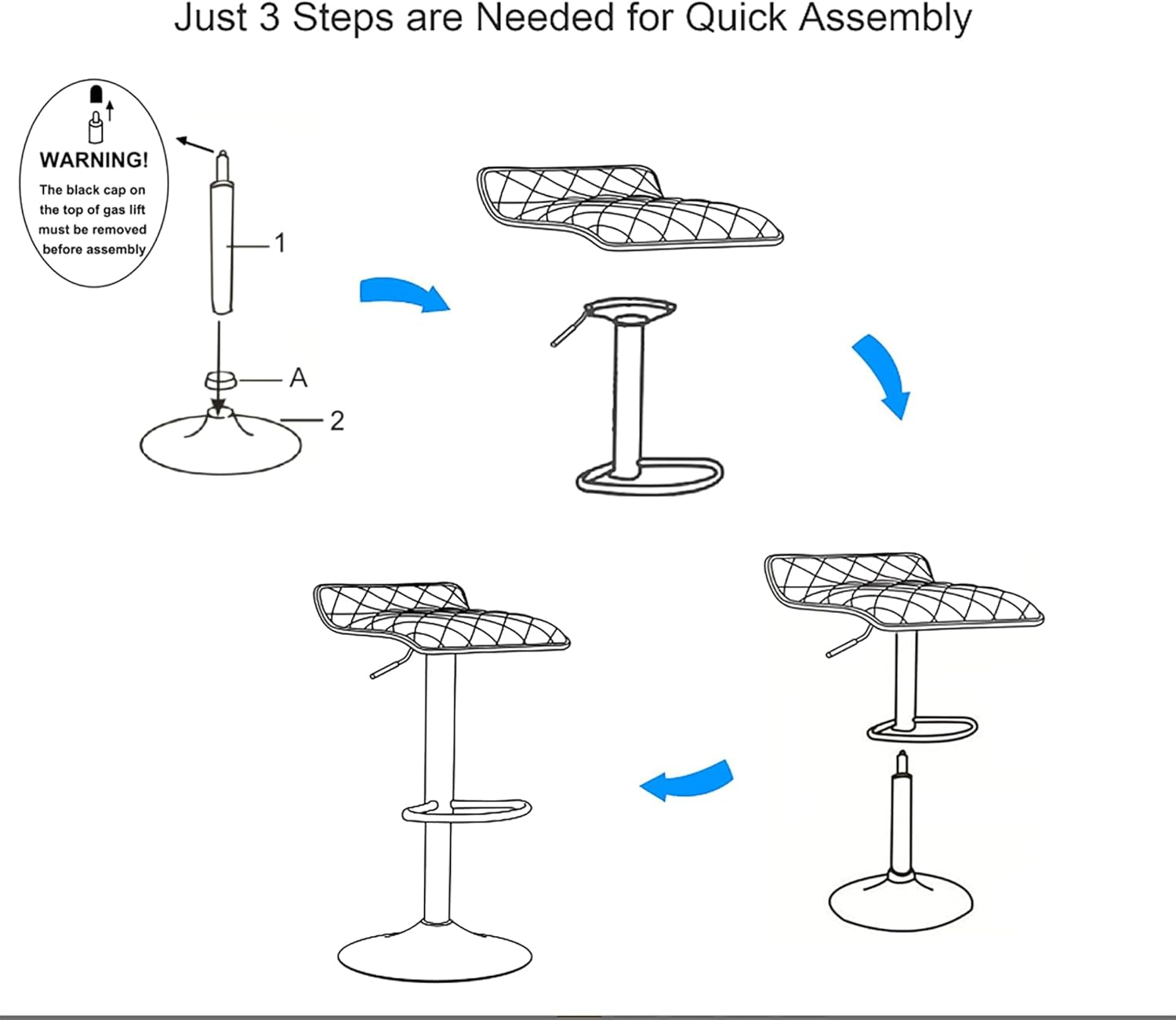 Just 3 Steps are Needed for Quick Assembly

WARNING!
The black cap on the top of gas lift must be removed before assembly

1

A

2